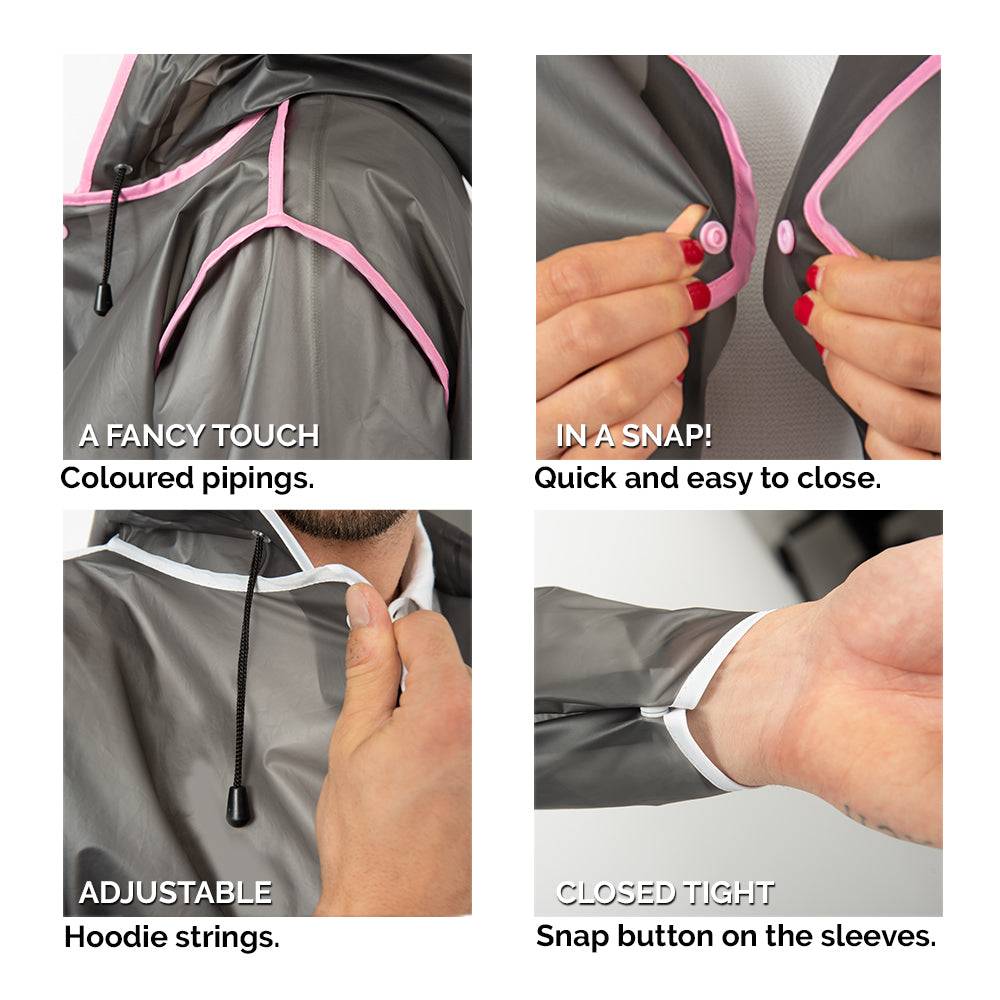 A FANCY TOUCH
Coloured pipings.

IN A SNAP!
Quick and easy to close.

ADJUSTABLE
Hoodie strings.

CLOSED TIGHT
Snap button on the sleeves.