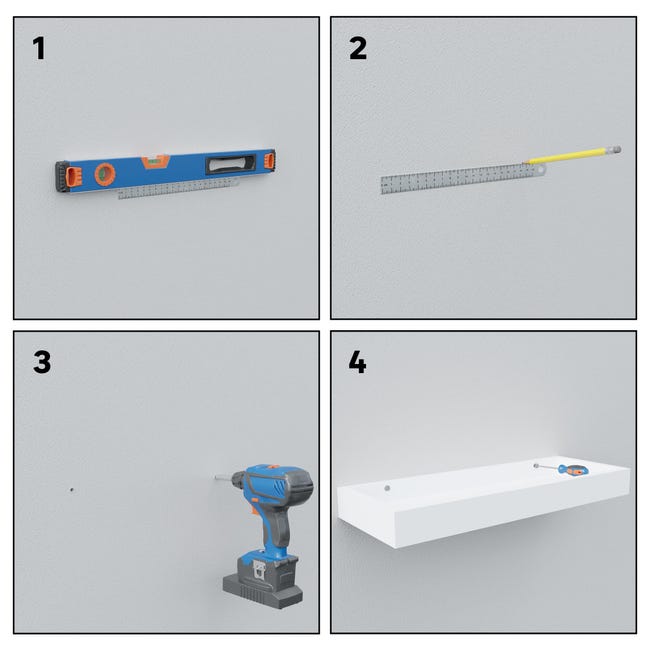 1

2

3

4