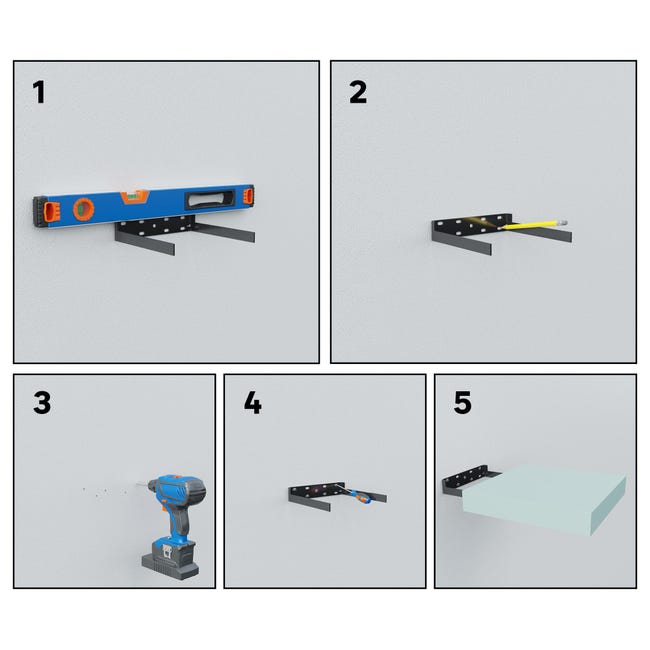 1

2

3

4

5