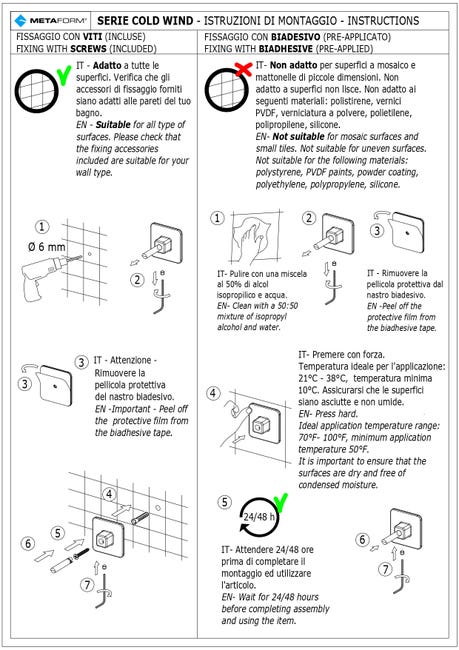 METAFORM®

SERIE COLD WIND - ISTRUZIONI DI MONTAGGIO - INSTRUCTIONS

FISSAGGIO CON VITI (INCLUSE)
FIXING WITH SCREWS (INCLUDED)

IT - Adatto a tutte le superfici. Verifica che gli accessori di fissaggio forniti siano adatti alle pareti del tuo bagno.
EN - Suitable for all type of surfaces. Please check that the fixing accessories included are suitable for your wall type.

1
Ø 6 mm
2

3
3
IT - Attenzione - Rimuovere la pellicola protettiva del nastro biadesivo.
EN -Important - Peel off the protective film from the biadhesive tape.

4
5
6
7

FISSAGGIO CON BIADESIVO (PRE-APPLICATO)
FIXING WITH BIADHESIVE (PRE-APPLIED)

IT- Non adatto per superfici a mosaico e mattonelle di piccole dimensioni. Non adatto a superfici non lisce. Non adatto ai seguenti materiali: polistirene, vernici PVDF, verniciatura a polvere, polietilene, polipropilene, silicone.
EN- Not suitable for mosaic surfaces and small tiles. Not suitable for uneven surfaces. Not suitable for the following materials: polystyrene, PVDF paints, powder coating, polyethylene, polypropylene, silicone.

1
IT- Pulire con una miscela al 50% di alcol isopropilico e acqua.
EN- Clean with a 50:50 mixture of isopropyl alcohol and water.

2

3
IT - Rimuovere la pellicola protettiva dal nastro biadesivo.
EN -Peel off the protective film from the biadhesive tape.

4
IT- Premere con forza.
Temperatura ideale per l'applicazione: 21°C - 38°C, temperatura minima 10°C. Assicurarsi che le superfici siano asciutte e non umide.
EN- Press hard.
Ideal application temperature range: 70°F- 100°F, minimum application temperature 50°F.
It is important to ensure that the surfaces are dry and free of condensed moisture.

5
24/48 h
IT- Attendere 24/48 ore prima di completare il montaggio ed utilizzare l'articolo.
EN- Wait for 24/48 hours before completing assembly and using the item.

6
7