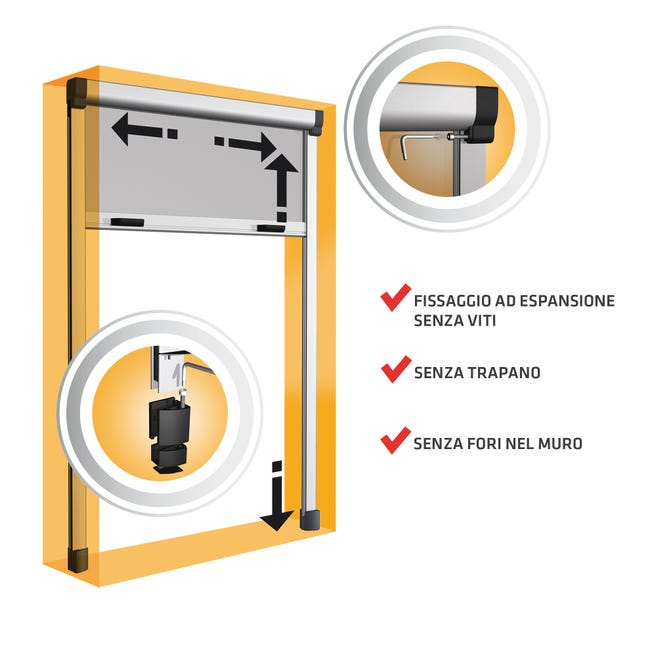 FISSAGGIO AD ESPANSIONE SENZA VITI

SENZA TRAPANO

SENZA FORI NEL MURO