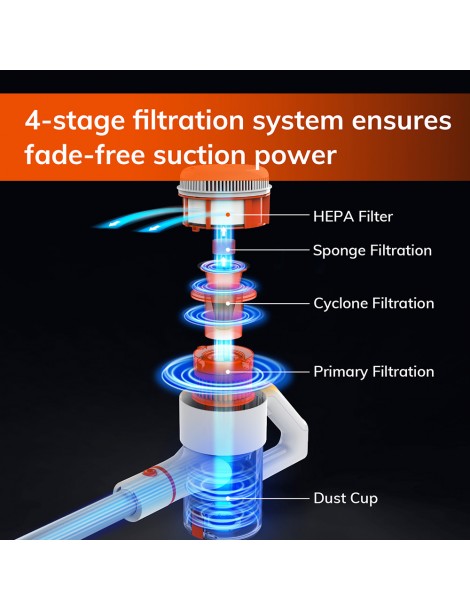 4-stage filtration system ensures fade-free suction power

HEPA Filter

Sponge Filtration

Cyclone Filtration

Primary Filtration

Dust Cup