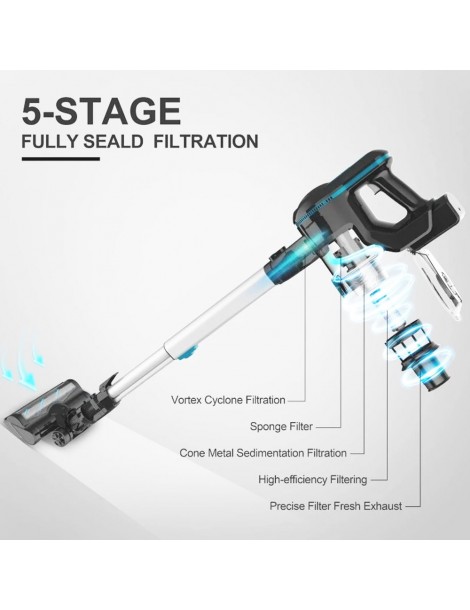 5-STAGE
FULLY SEALD FILTRATION

Vortex Cyclone Filtration

Sponge Filter

Cone Metal Sedimentation Filtration

High-efficiency Filtering

Precise Filter Fresh Exhaust