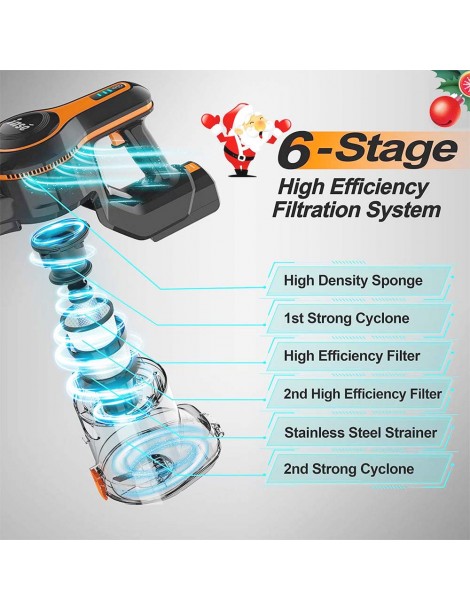 6-Stage

High Efficiency Filtration System

High Density Sponge

1st Strong Cyclone

High Efficiency Filter

2nd High Efficiency Filter

Stainless Steel Strainer

2nd Strong Cyclone