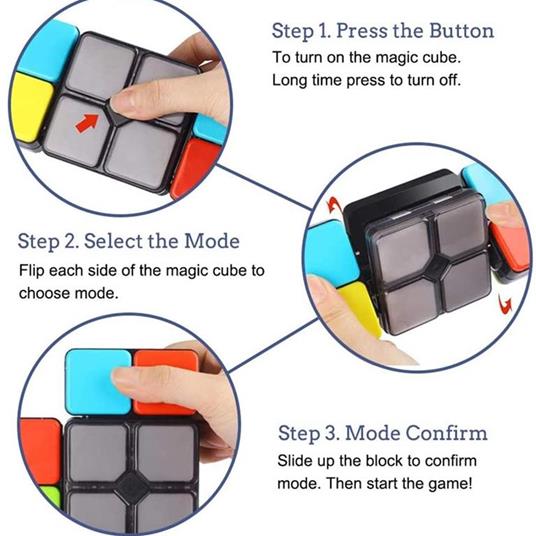 Step 1. Press the Button
To turn on the magic cube.
Long time press to turn off.

Step 2. Select the Mode
Flip each side of the magic cube to choose mode.

Step 3. Mode Confirm
Slide up the block to confirm mode. Then start the game!