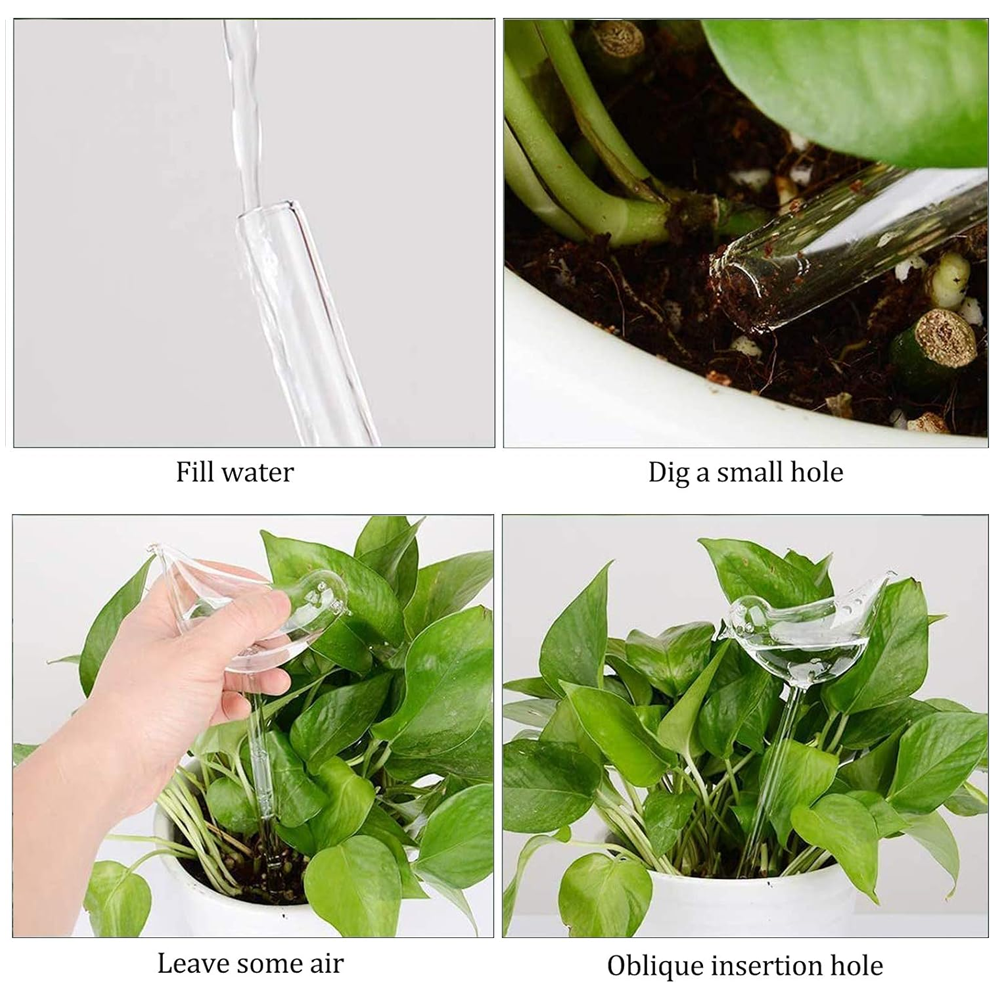 Fill water

Dig a small hole

Leave some air

Oblique insertion hole