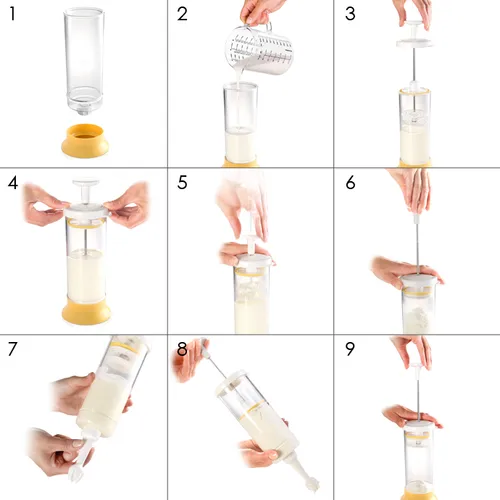 1

2

3

4

5

6

7

8

9