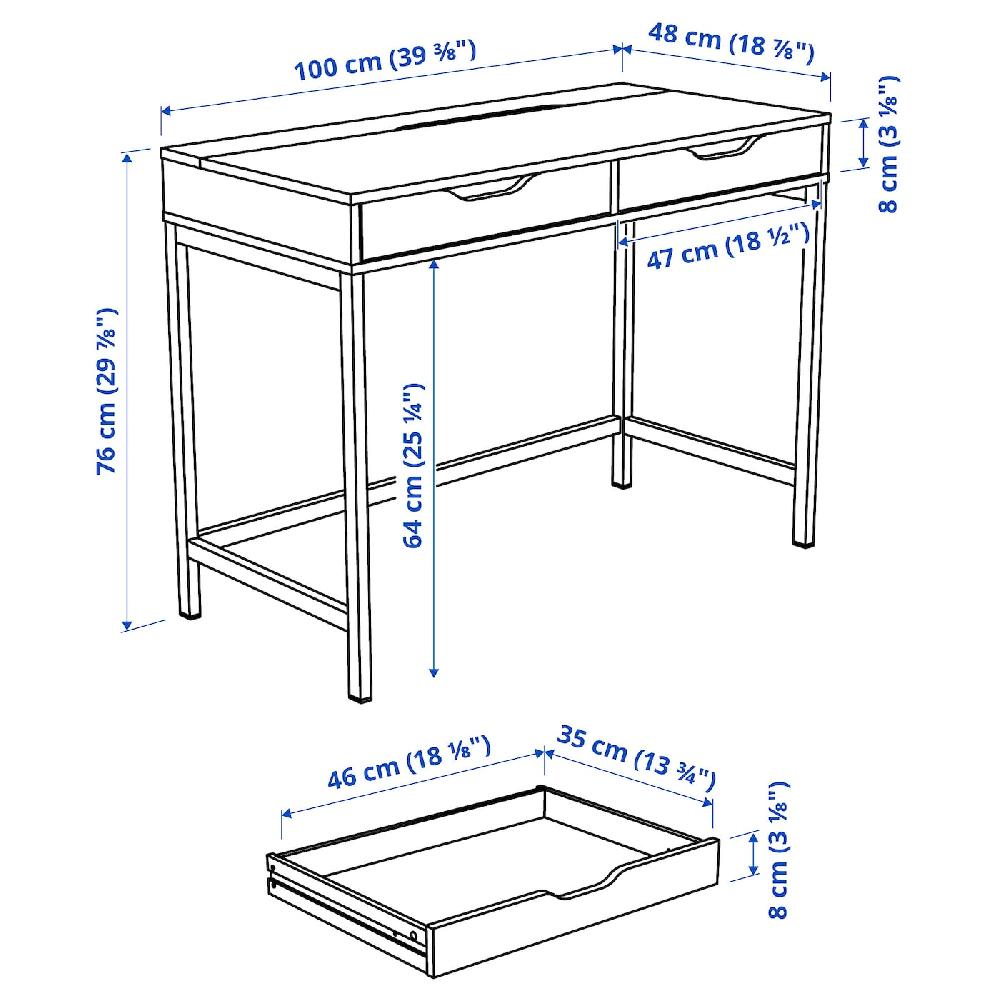 100 cm (39 ⅜")
48 cm (18 ⅞")
8 cm (3 ⅛")
47 cm (18 ½")
76 cm (29 ⅞")
64 cm (25 ¼")
46 cm (18 ⅛")
35 cm (13 ¾")
8 cm (3 ⅛")