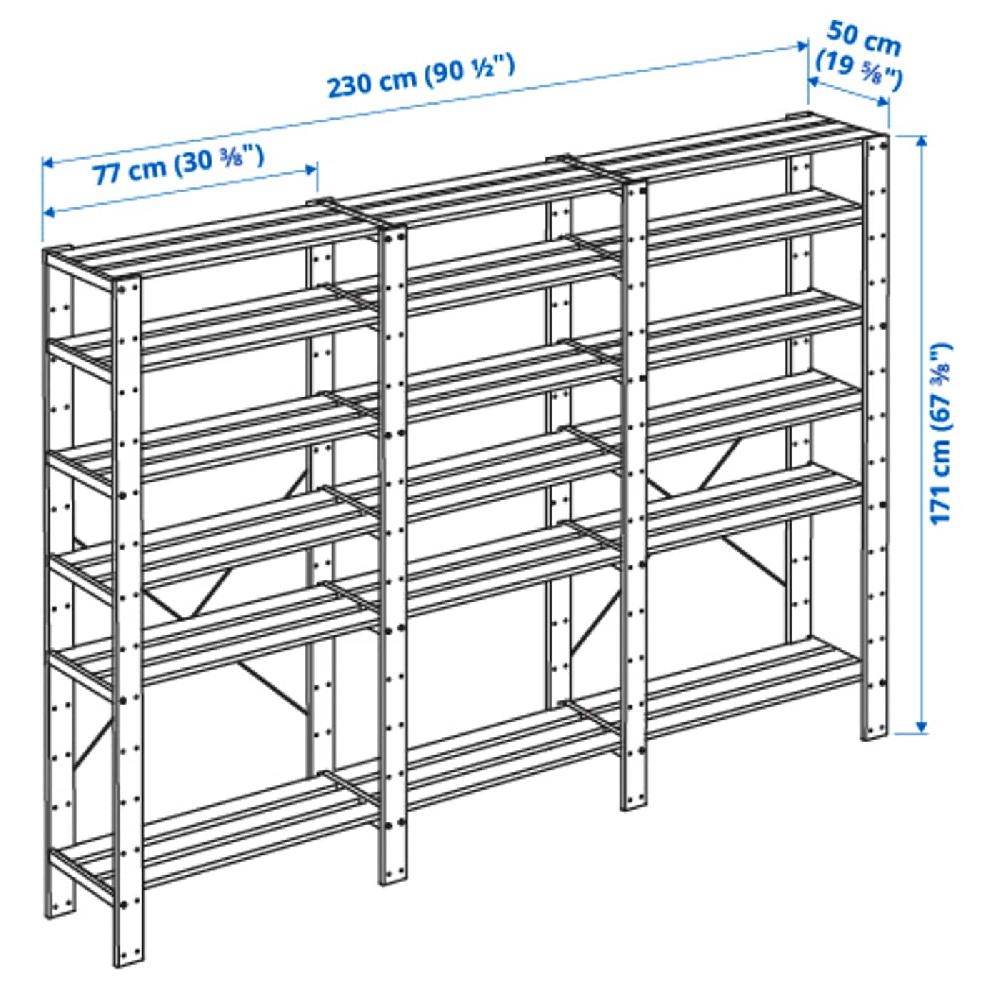 230 cm (90 ½")

50 cm (19 ⅝")

77 cm (30 ⅜")

171 cm (67 ⅜")