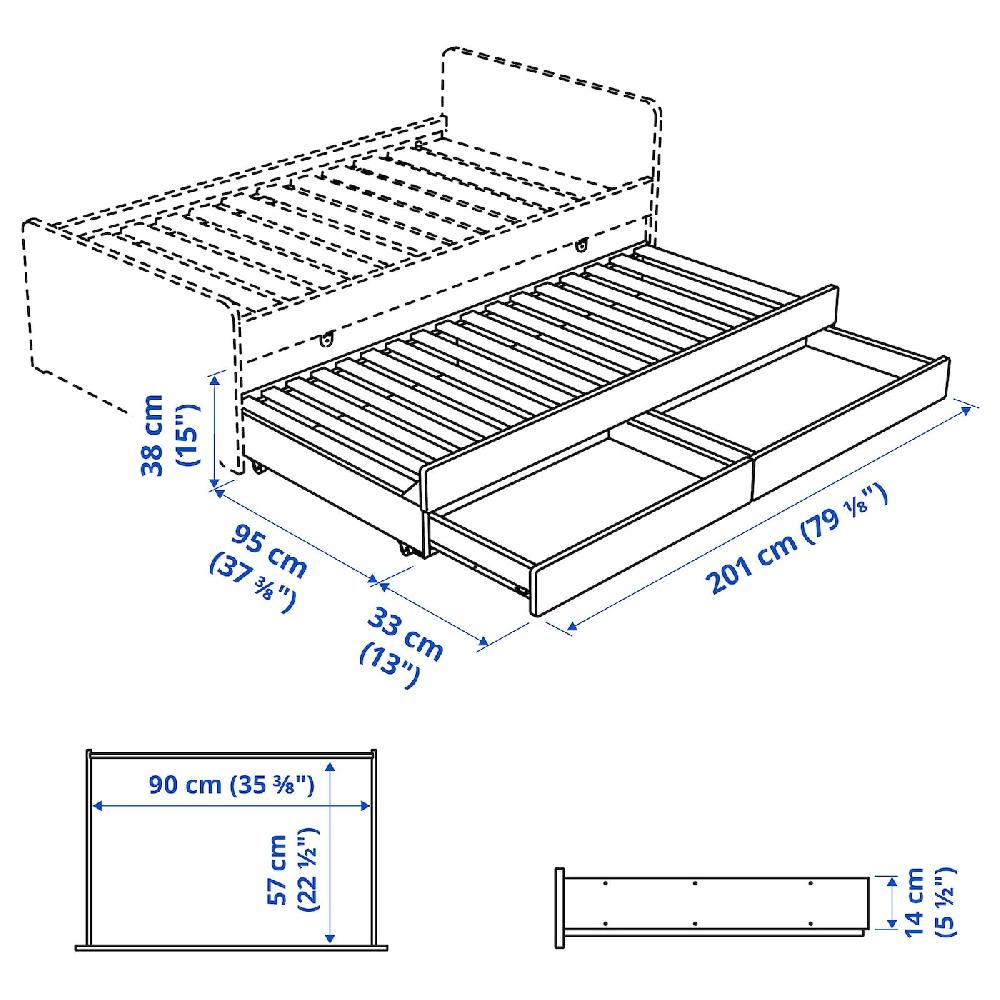 38 cm (15")

95 cm (37 ⅜")

33 cm (13")

201 cm (79 ⅛")

90 cm (35 ⅜")

57 cm (22 ½")

14 cm (5 ½")